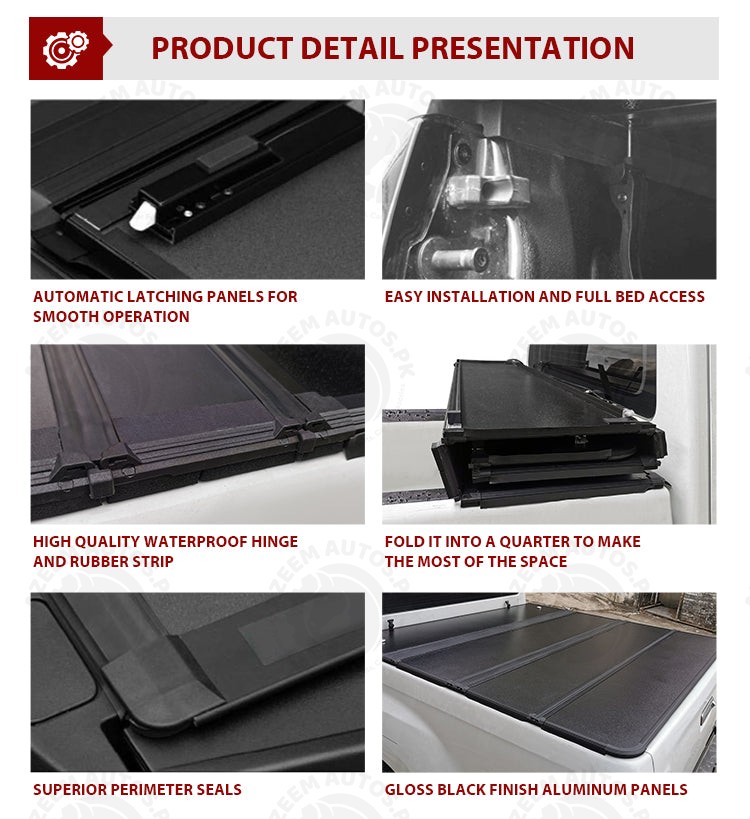 PRODUCT DETAIL PRESENTATION

AUTOMATIC LATCHING PANELS FOR SMOOTH OPERATION

EASY INSTALLATION AND FULL BED ACCESS

HIGH QUALITY WATERPROOF HINGE AND RUBBER STRIP

FOLD IT INTO A QUARTER TO MAKE THE MOST OF THE SPACE

SUPERIOR PERIMETER SEALS

GLOSS BLACK FINISH ALUMINUM PANELS

ZEEM AUTOS.PK